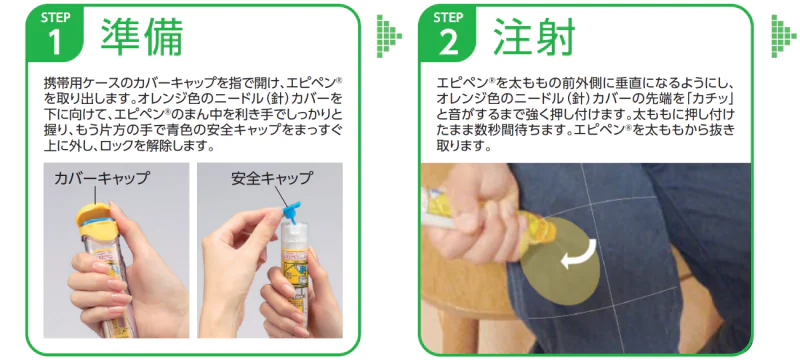 STEP 1 準備

携帯用ケースのカバーキャップを指で開け、エピペン®を取り出します。オレンジ色のニードル（針）カバーを下に向けて、エピペン®のまん中を利き手でしっかりと握り、もう片方の手で青色の安全キャップをまっすぐ上に外し、ロックを解除します。

カバーキャップ

安全キャップ

STEP 2 注射

エピペン®を太ももの前外側に垂直になるようにし、オレンジ色のニードル（針）カバーの先端を「カチッ」と音がするまで強く押し付けます。太ももに押し付けたまま数秒間待ちます。エピペン®を太ももから抜き取ります。